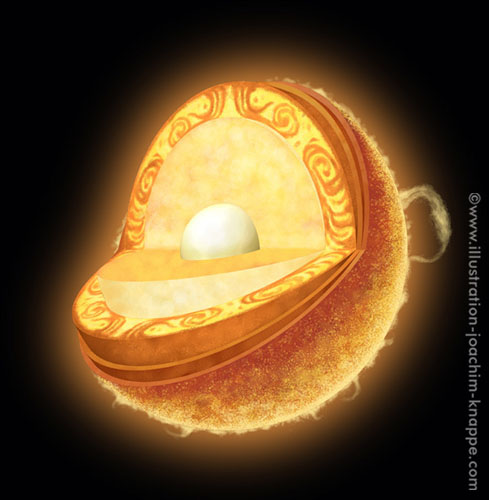 ©www.illustration-joachim-knappe.com