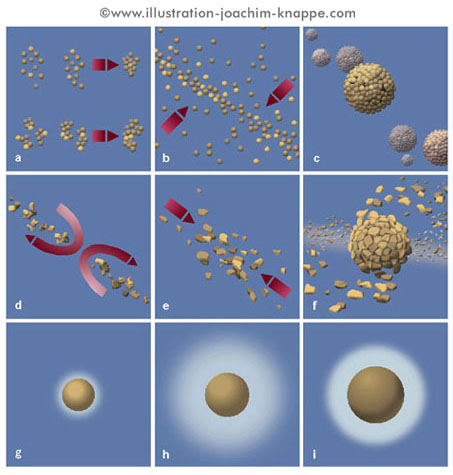 ©www.illustration-joachim-knappe.com

a

b

c

d

e

f

g

h

i