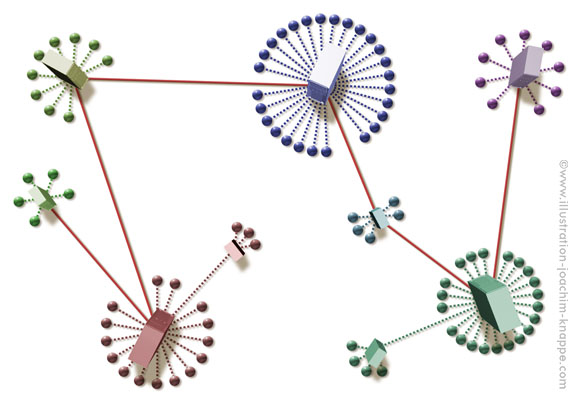 ©www.illustration-joachim-knappe.com