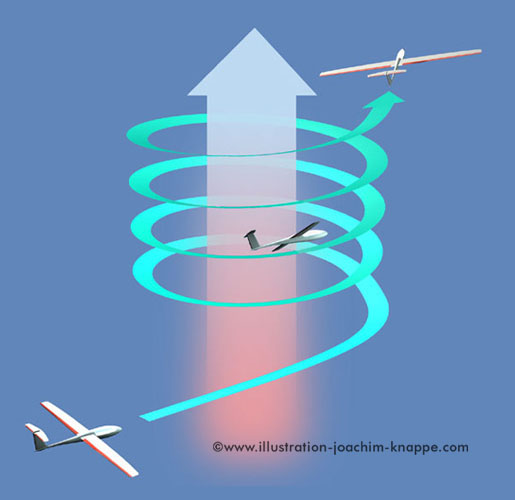 ©www.illustration-joachim-knappe.com