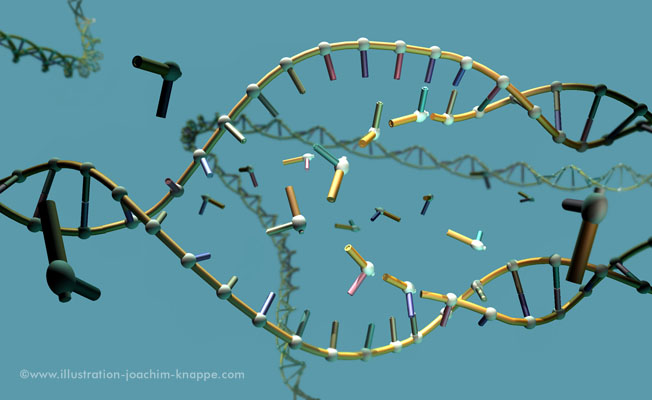 ©www.illustration-joachim-knappe.com