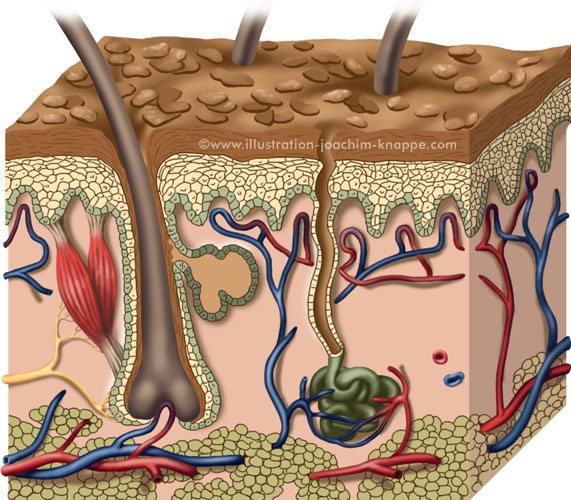 ©www.illustration-joachim-knappe.com