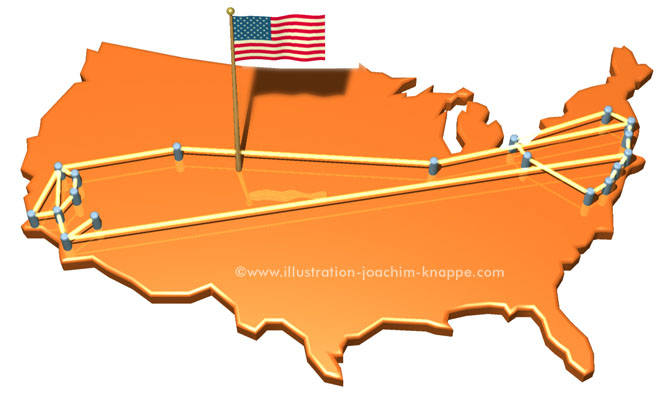 ©www.illustration-joachim-knappe.com